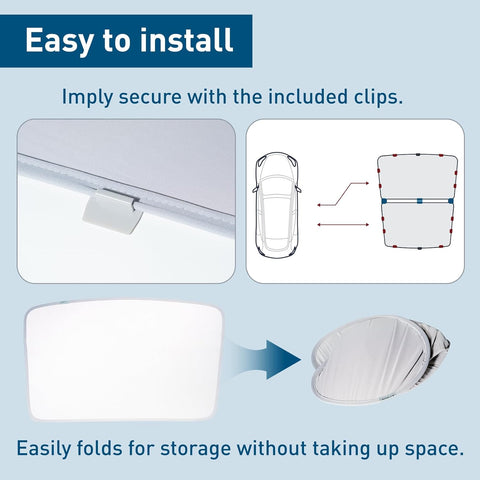 Easy to install

Imply secure with the included clips.

Easily folds for storage without taking up space.